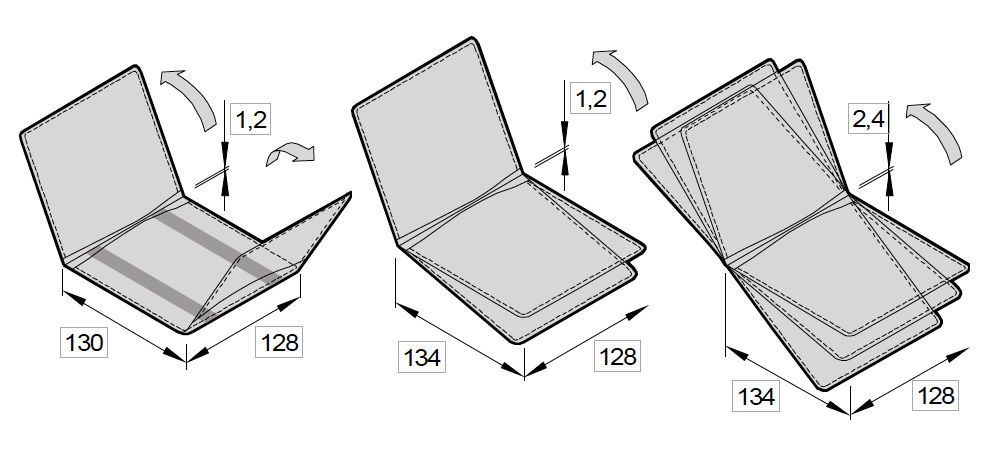 1,2
130
128
1,2
134
128
2,4
134
128